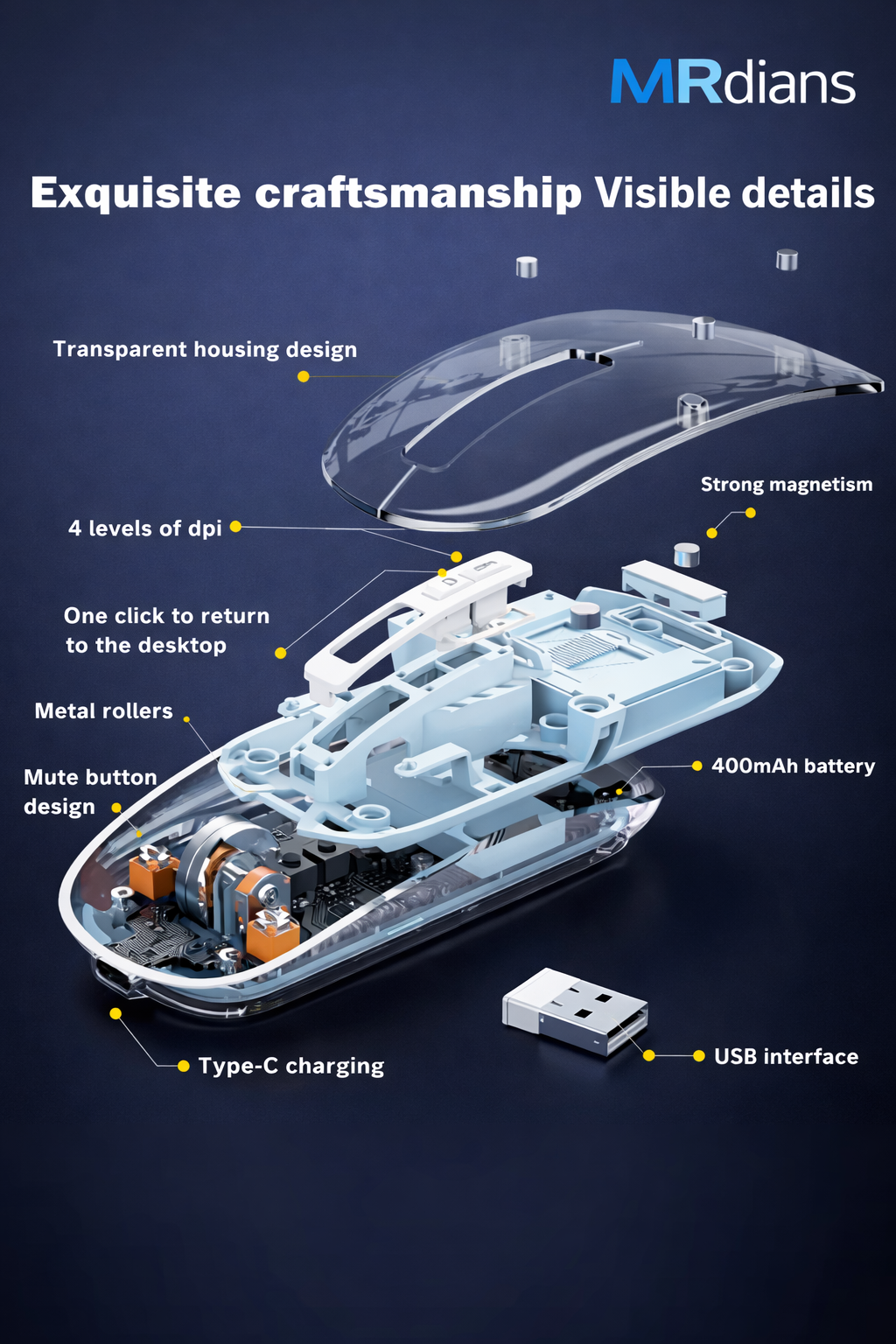 MRdians

Exquisite craftsmanship Visible details

Transparent housing design

Strong magnetism

4 levels of dpi

One click to return to the desktop

Metal rollers

Mute button design

400mAh battery

Type-C charging

USB interface